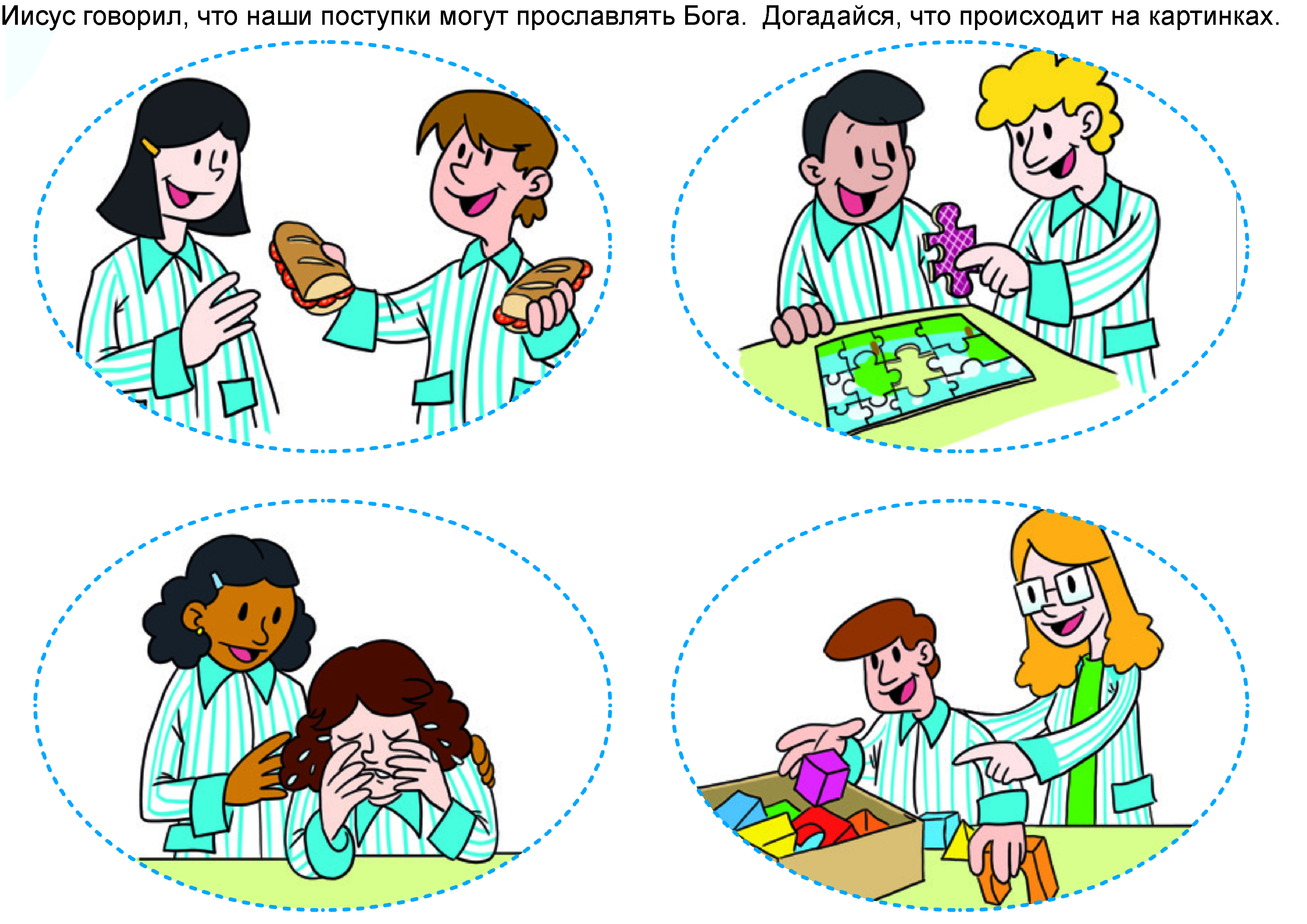 Иисус говорил, что наши поступки могут прославлять Бога.  Догадайся, что происходит на картинках.